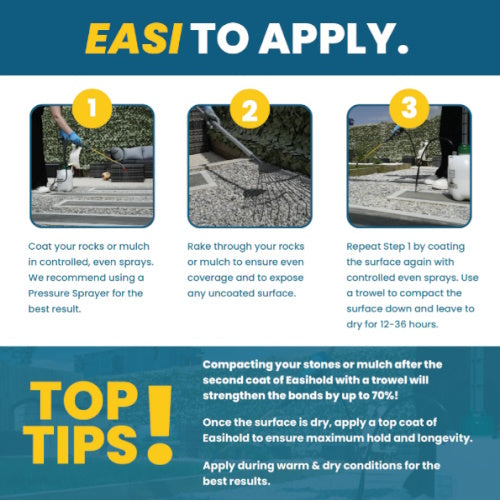 EASI TO APPLY.

1

Coat your rocks or mulch in controlled, even sprays. We recommend using a Pressure Sprayer for the best result.

2

Rake through your rocks or mulch to ensure even coverage and to expose any uncoated surface.

3

Repeat Step 1 by coating the surface again with controlled even sprays. Use a trowel to compact the surface down and leave to dry for 12-36 hours.

TOP TIPS!

Compacting your stones or mulch after the second coat of Easihold with a trowel will strengthen the bonds by up to 70%!

Once the surface is dry, apply a top coat of Easihold to ensure maximum hold and longevity.

Apply during warm & dry conditions for the best results.